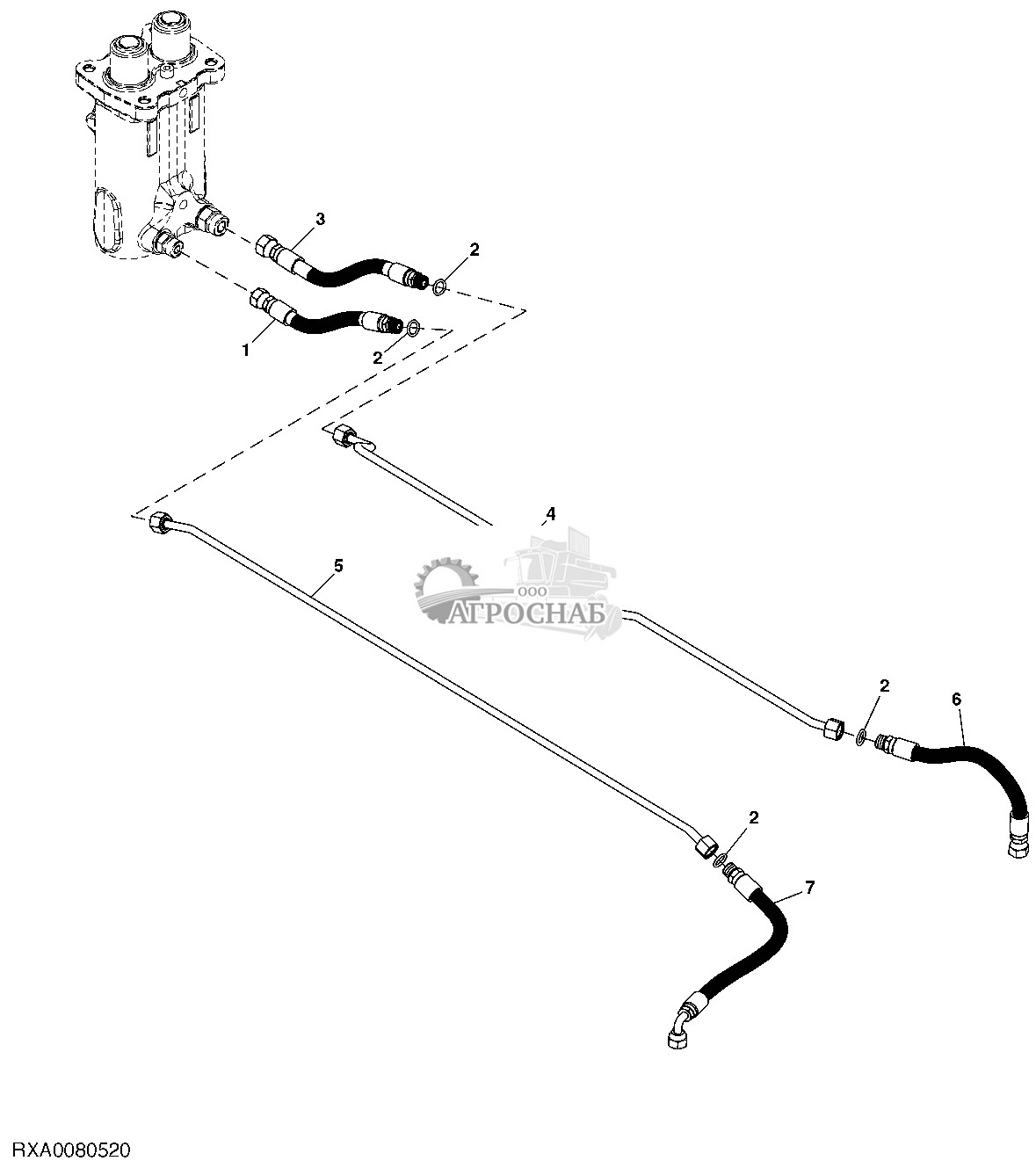 3
2
1
2
4
5
ООО
АГРОСНАБ
2
6
2
7
RXA0080520